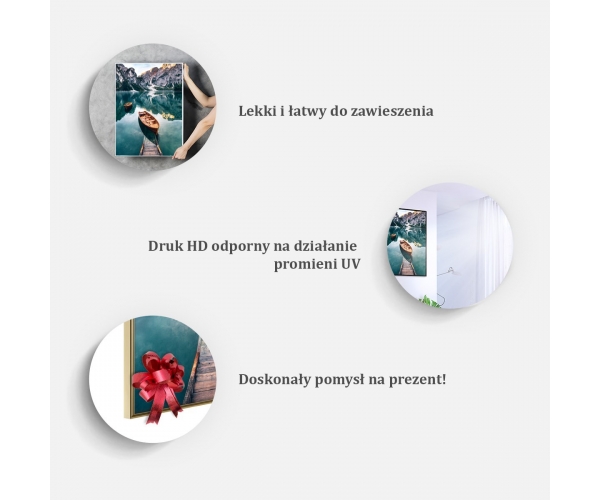 Lekki i łatwy do zawieszenia

Druk HD odporny na działanie promieni UV

Doskonały pomysł na prezent!